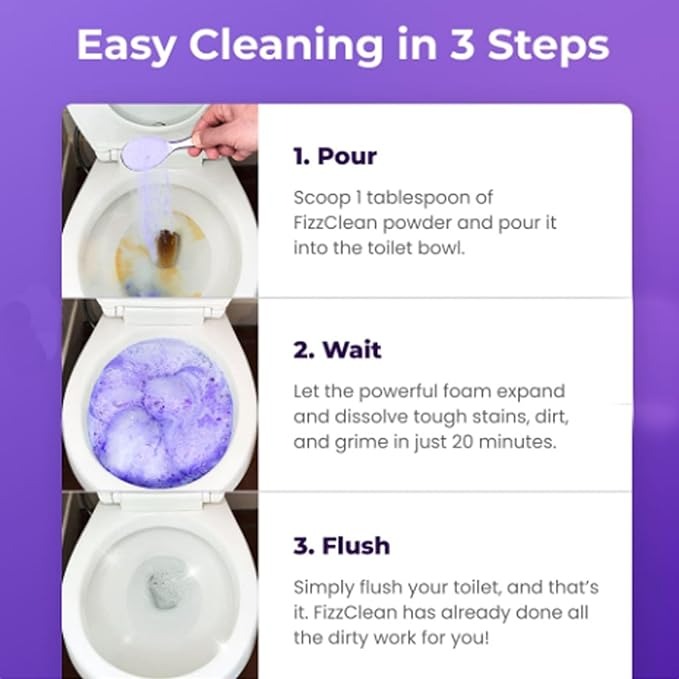 Easy Cleaning in 3 Steps

1. Pour

Scoop 1 tablespoon of FizzClean powder and pour it into the toilet bowl.

2. Wait

Let the powerful foam expand and dissolve tough stains, dirt, and grime in just 20 minutes.

3. Flush

Simply flush your toilet, and that's it. FizzClean has already done all the dirty work for you!